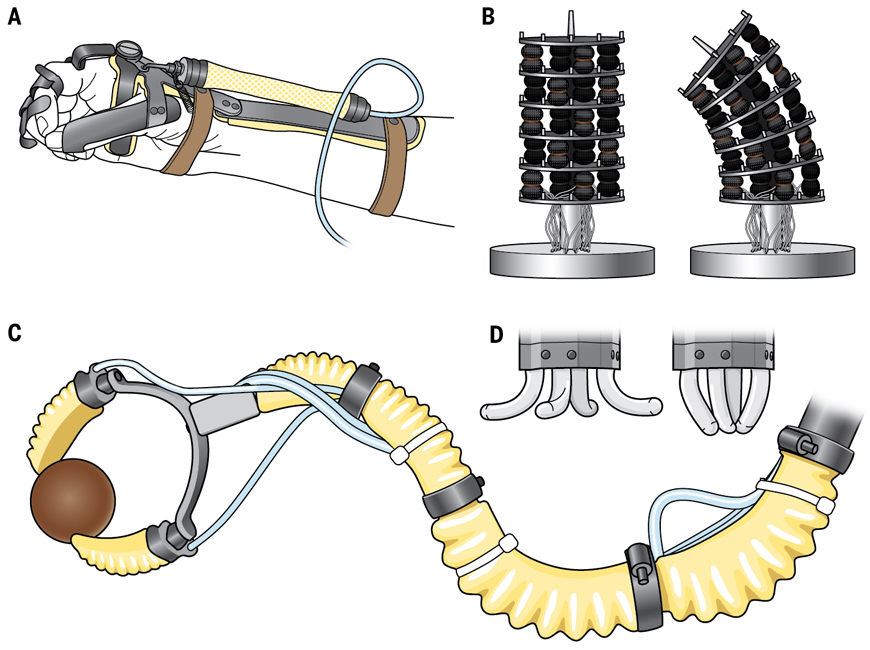 A

B

C

D